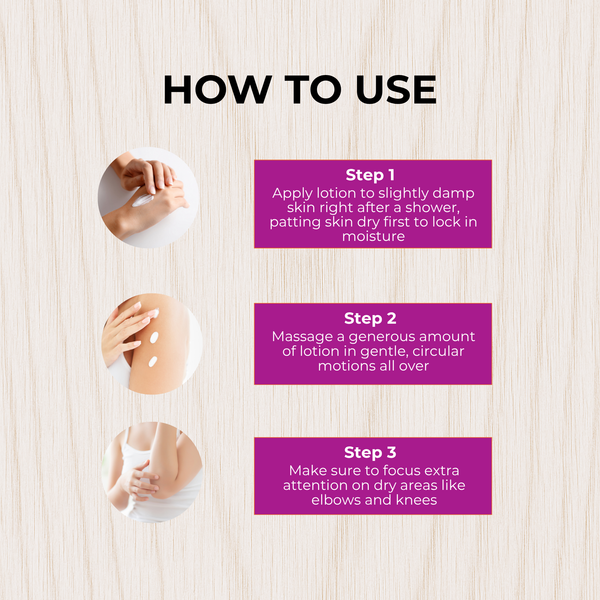 HOW TO USE

Step 1
Apply lotion to slightly damp skin right after a shower, patting skin dry first to lock in moisture

Step 2
Massage a generous amount of lotion in gentle, circular motions all over

Step 3
Make sure to focus extra attention on dry areas like elbows and knees