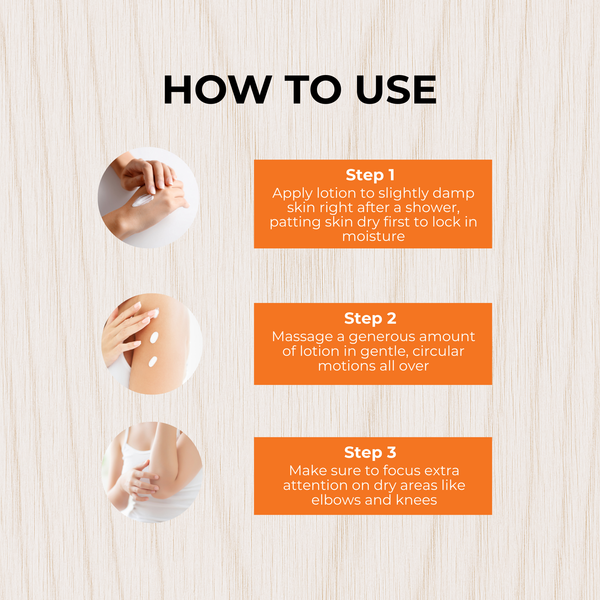 HOW TO USE

Step 1
Apply lotion to slightly damp skin right after a shower, patting skin dry first to lock in moisture

Step 2
Massage a generous amount of lotion in gentle, circular motions all over

Step 3
Make sure to focus extra attention on dry areas like elbows and knees