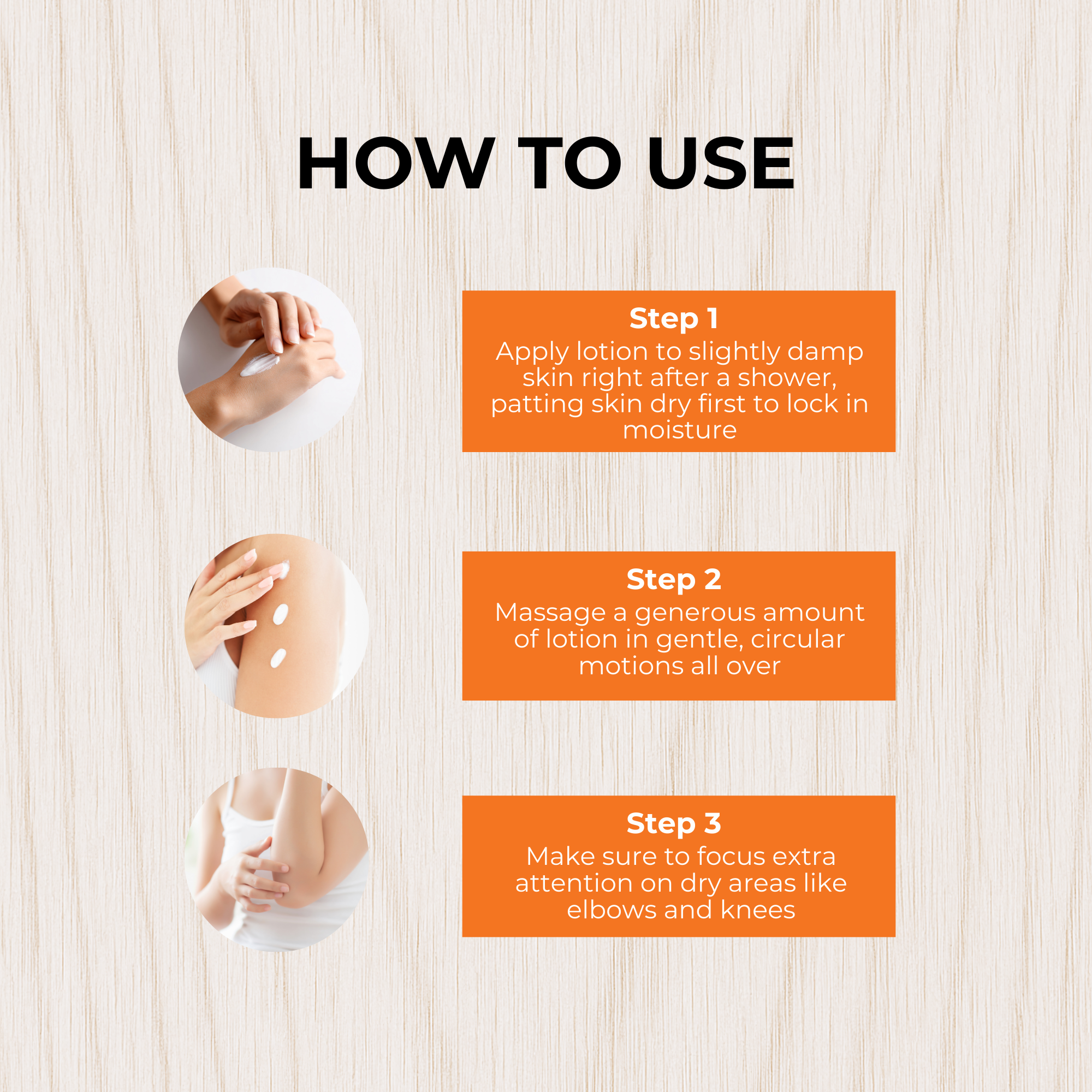 HOW TO USE

Step 1
Apply lotion to slightly damp skin right after a shower, patting skin dry first to lock in moisture

Step 2
Massage a generous amount of lotion in gentle, circular motions all over

Step 3
Make sure to focus extra attention on dry areas like elbows and knees