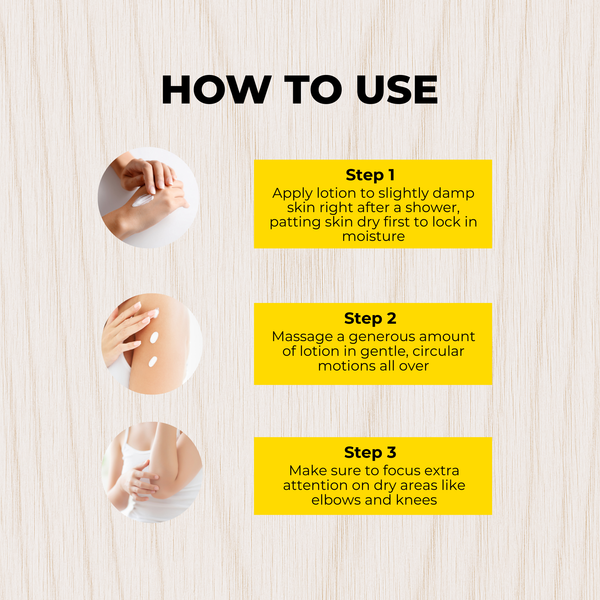 HOW TO USE

Step 1
Apply lotion to slightly damp skin right after a shower, patting skin dry first to lock in moisture

Step 2
Massage a generous amount of lotion in gentle, circular motions all over

Step 3
Make sure to focus extra attention on dry areas like elbows and knees