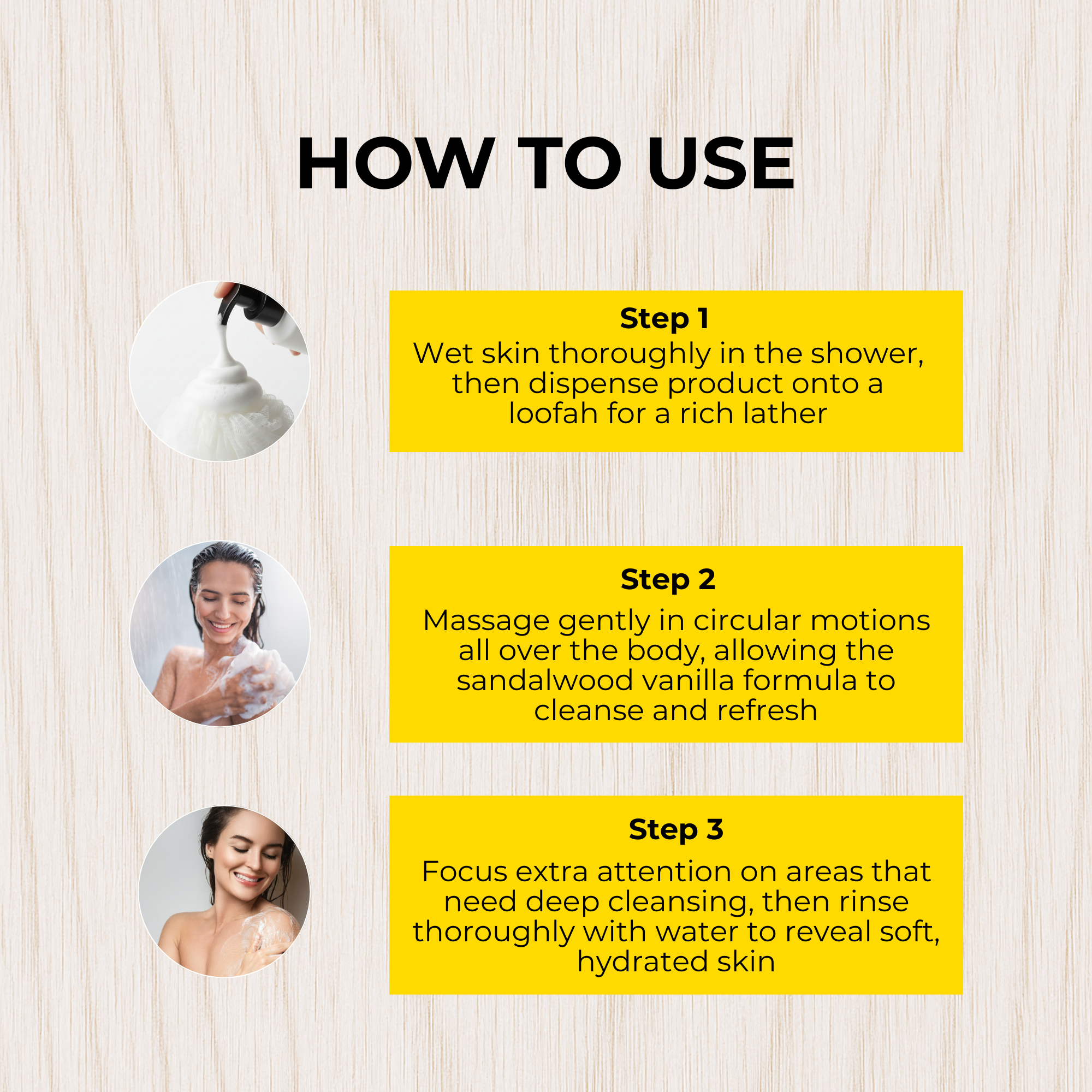 HOW TO USE

Step 1
Wet skin thoroughly in the shower, then dispense product onto a loofah for a rich lather

Step 2
Massage gently in circular motions all over the body, allowing the sandalwood vanilla formula to cleanse and refresh

Step 3
Focus extra attention on areas that need deep cleansing, then rinse thoroughly with water to reveal soft, hydrated skin