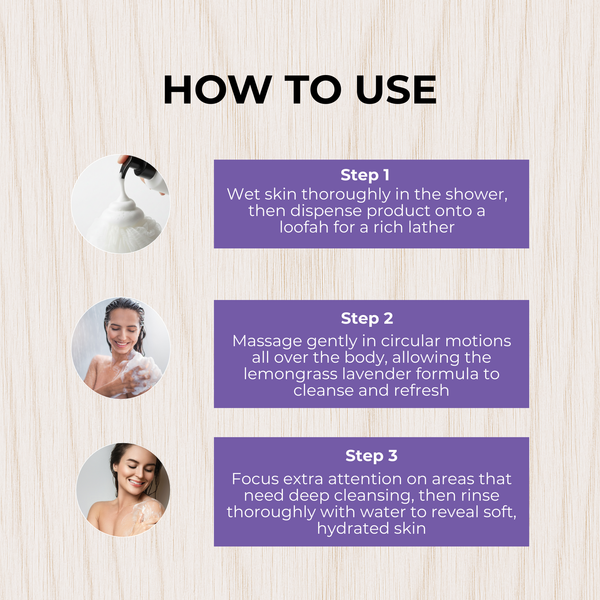 HOW TO USE

Step 1
Wet skin thoroughly in the shower, then dispense product onto a loofah for a rich lather

Step 2
Massage gently in circular motions all over the body, allowing the lemongrass lavender formula to cleanse and refresh

Step 3
Focus extra attention on areas that need deep cleansing, then rinse thoroughly with water to reveal soft, hydrated skin