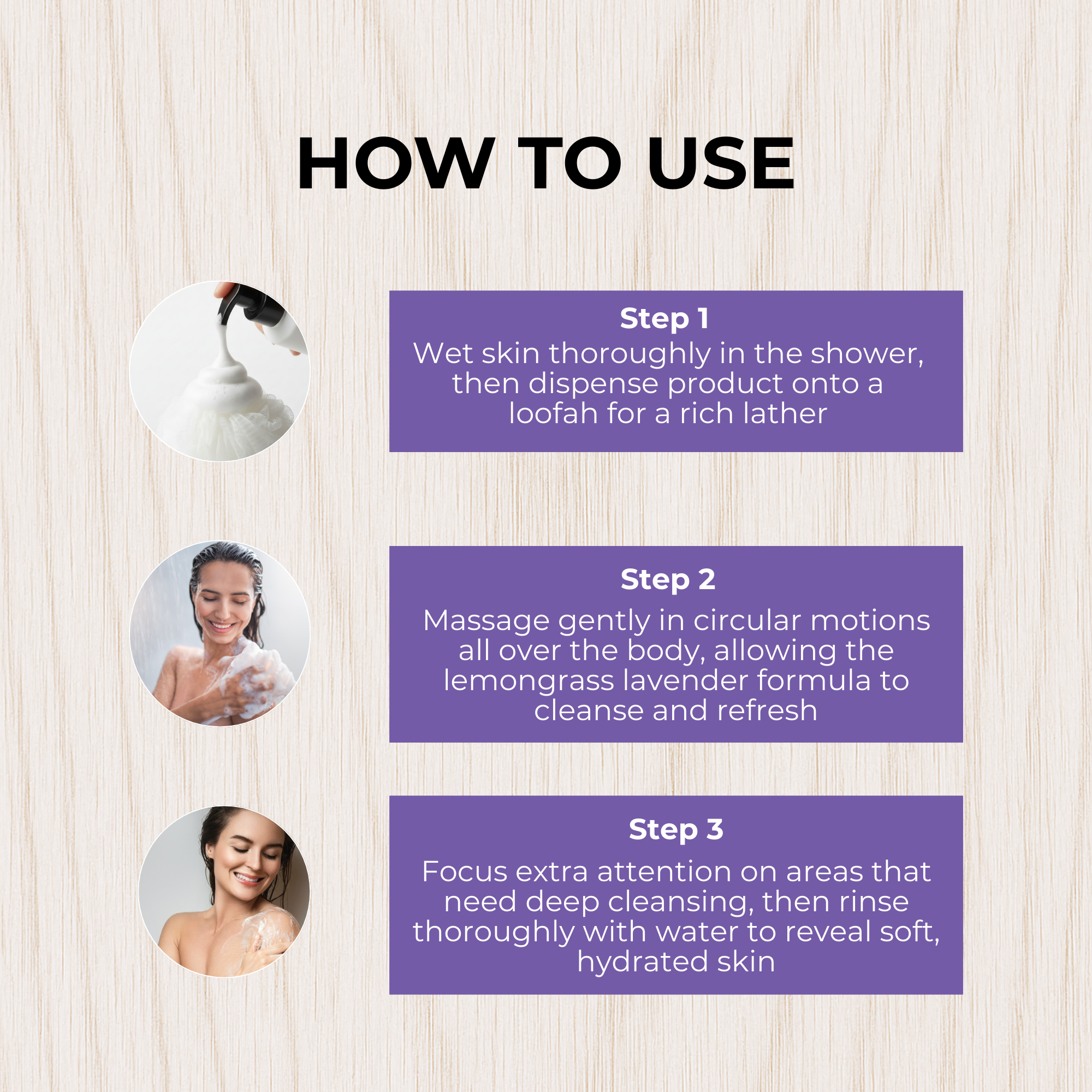 HOW TO USE

Step 1
Wet skin thoroughly in the shower, then dispense product onto a loofah for a rich lather

Step 2
Massage gently in circular motions all over the body, allowing the lemongrass lavender formula to cleanse and refresh

Step 3
Focus extra attention on areas that need deep cleansing, then rinse thoroughly with water to reveal soft, hydrated skin