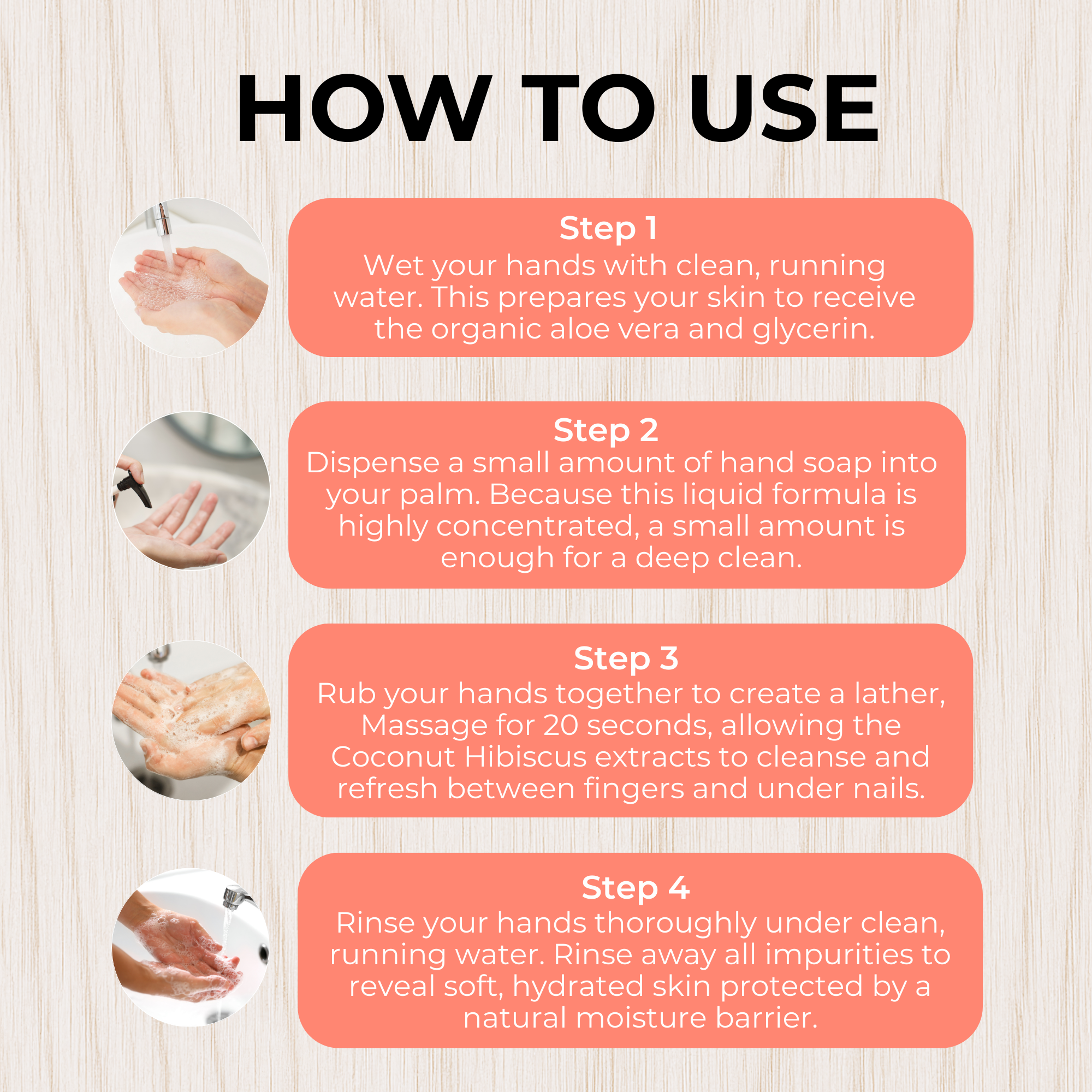 HOW TO USE

Step 1
Wet your hands with clean, running water. This prepares your skin to receive the organic aloe vera and glycerin.

Step 2
Dispense a small amount of hand soap into your palm. Because this liquid formula is highly concentrated, a small amount is enough for a deep clean.

Step 3
Rub your hands together to create a lather, Massage for 20 seconds, allowing the Coconut Hibiscus extracts to cleanse and refresh between fingers and under nails.

Step 4
Rinse your hands thoroughly under clean, running water. Rinse away all impurities to reveal soft, hydrated skin protected by a natural moisture barrier.