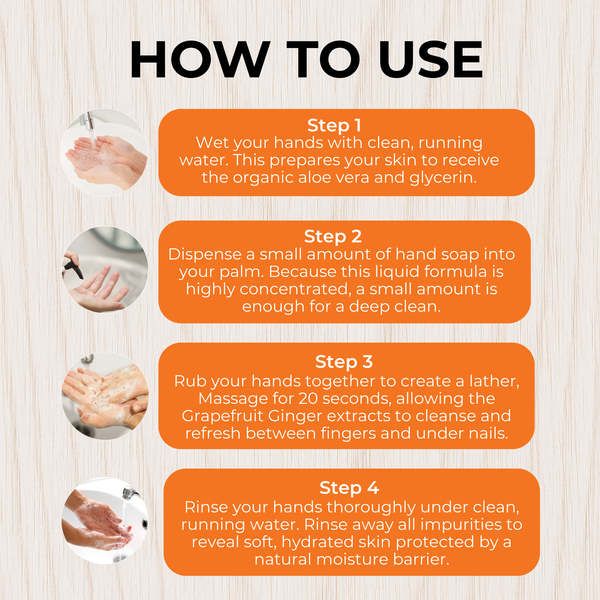 HOW TO USE

Step 1
Wet your hands with clean, running water. This prepares your skin to receive the organic aloe vera and glycerin.

Step 2
Dispense a small amount of hand soap into your palm. Because this liquid formula is highly concentrated, a small amount is enough for a deep clean.

Step 3
Rub your hands together to create a lather, Massage for 20 seconds, allowing the Grapefruit Ginger extracts to cleanse and refresh between fingers and under nails.

Step 4
Rinse your hands thoroughly under clean, running water. Rinse away all impurities to reveal soft, hydrated skin protected by a natural moisture barrier.